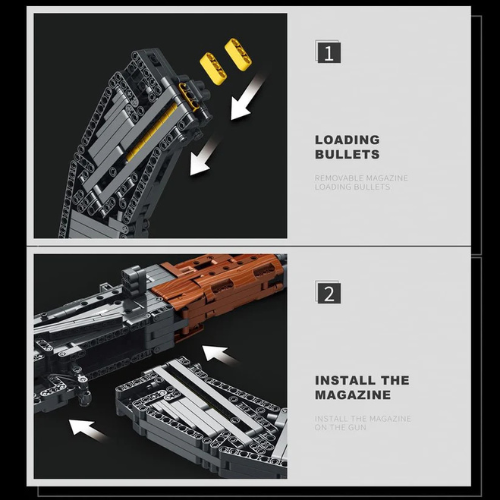 1

LOADING BULLETS

REMOVABLE MAGAZINE LOADING BULLETS

2

INSTALL THE MAGAZINE

INSTALL THE MAGAZINE ON THE GUN